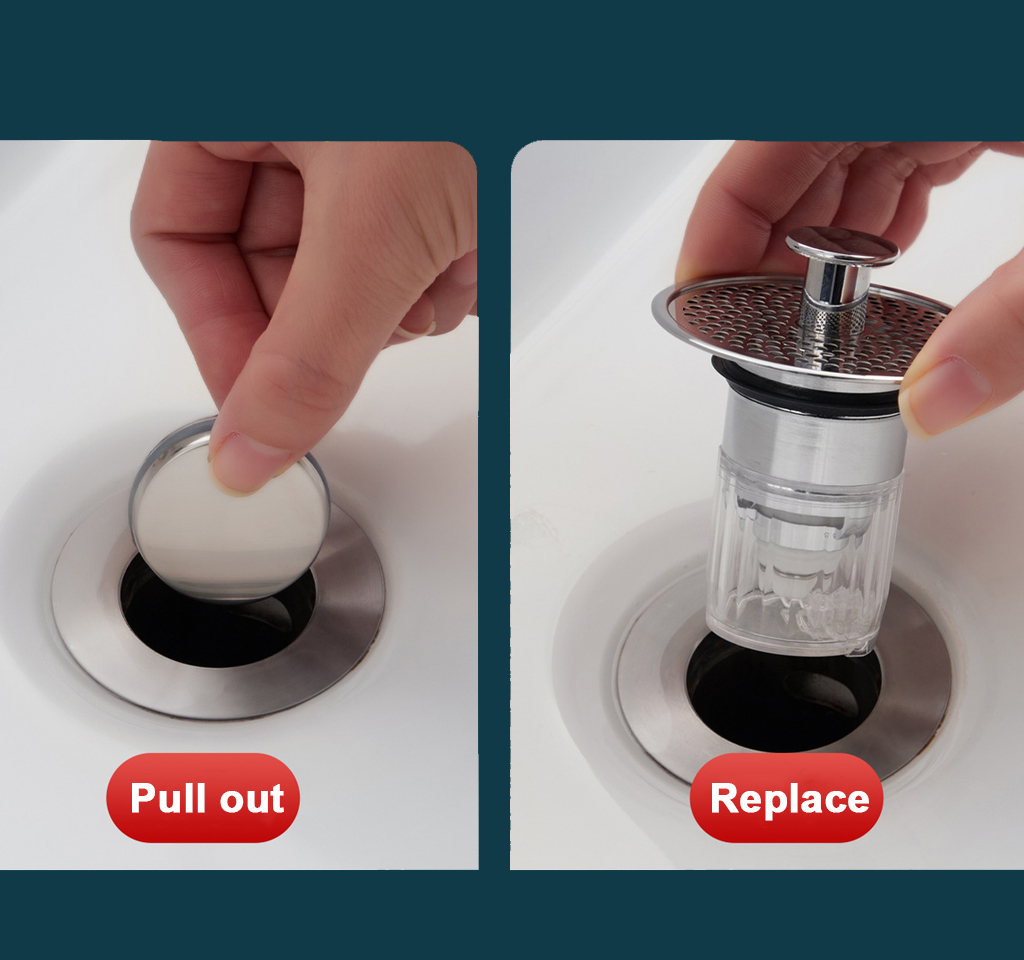 Pull out

Replace